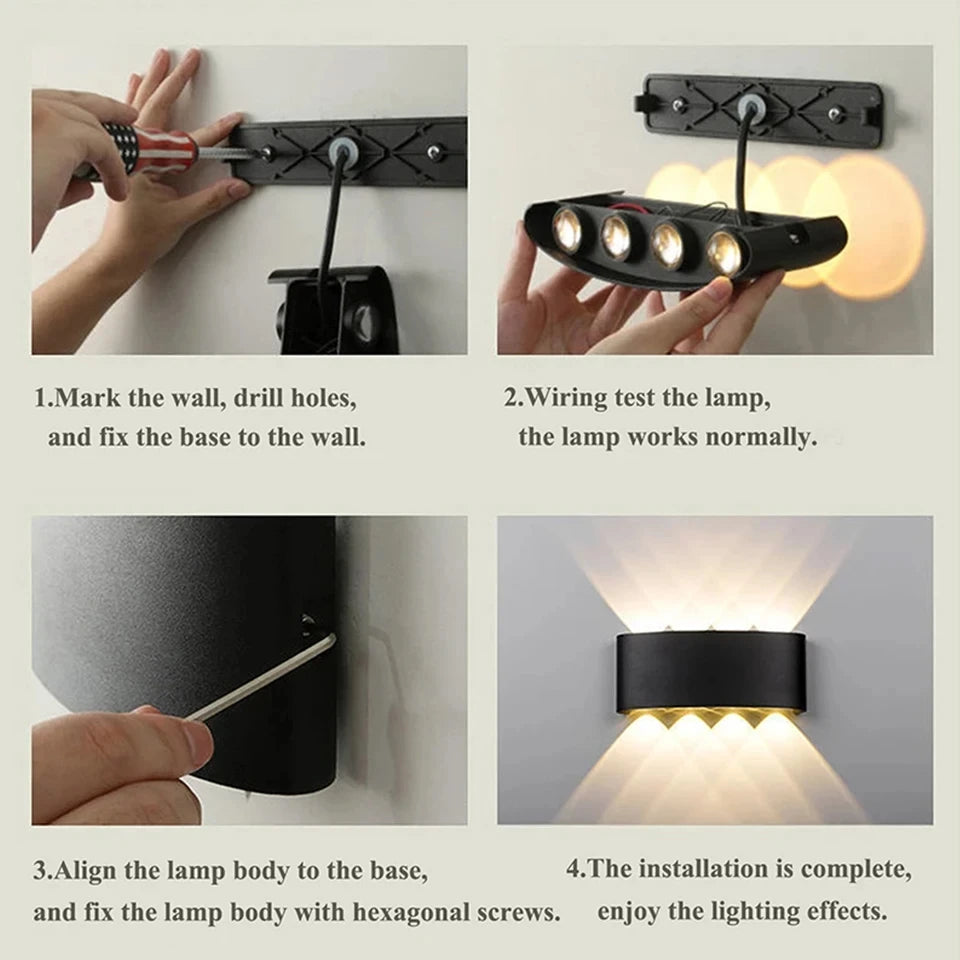 1.Mark the wall, drill holes, and fix the base to the wall.

2.Wiring test the lamp, the lamp works normally.

3.Align the lamp body to the base, and fix the lamp body with hexagonal screws.

4.The installation is complete, enjoy the lighting effects.